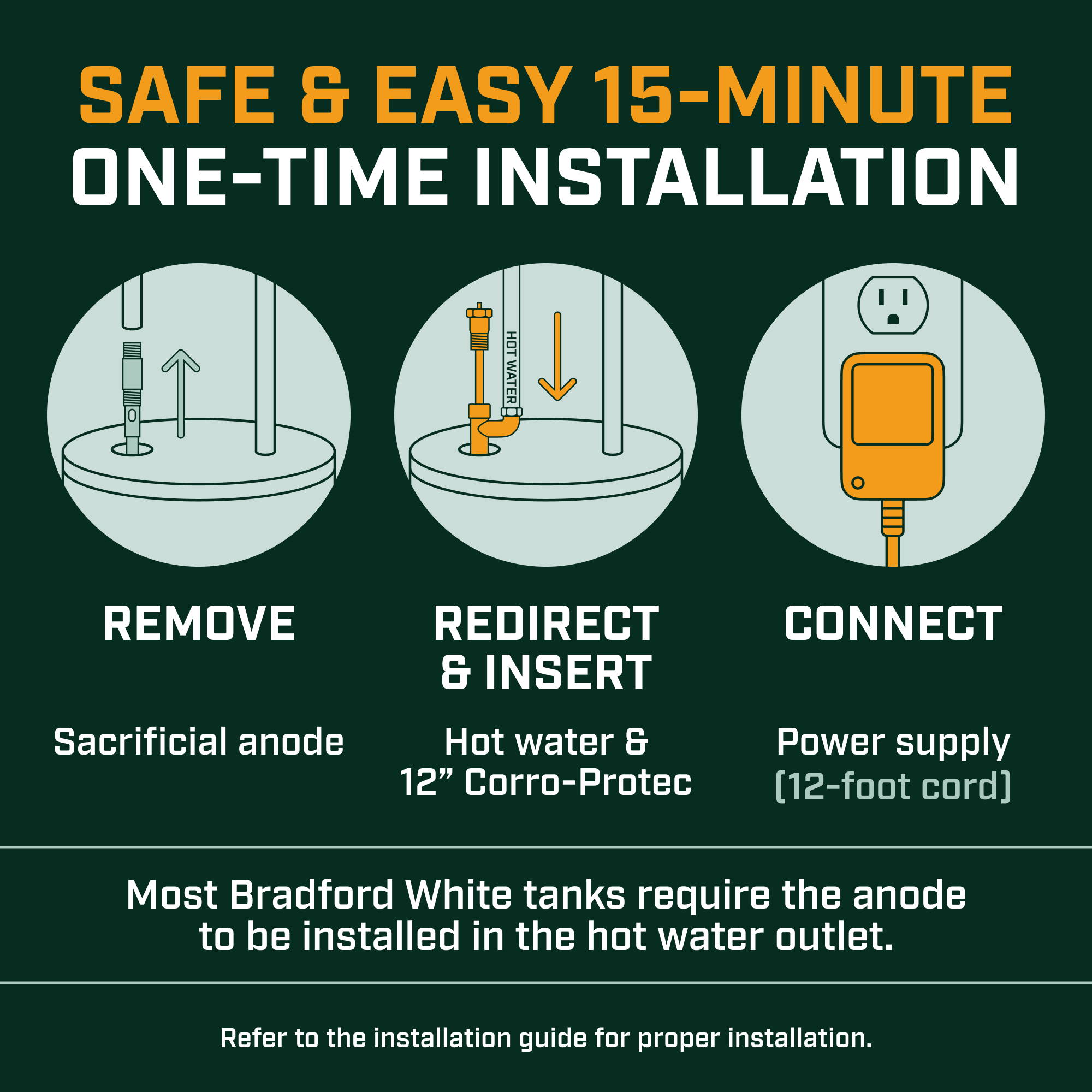 SAFE & EASY 15-MINUTE
ONE-TIME INSTALLATION

HOT WATER

REMOVE

Sacrificial anode

REDIRECT & INSERT

Hot water & 12” Corro-Protec

CONNECT

Power supply (12-foot cord)

Most Bradford White tanks require the anode to be installed in the hot water outlet.

Refer to the installation guide for proper installation.